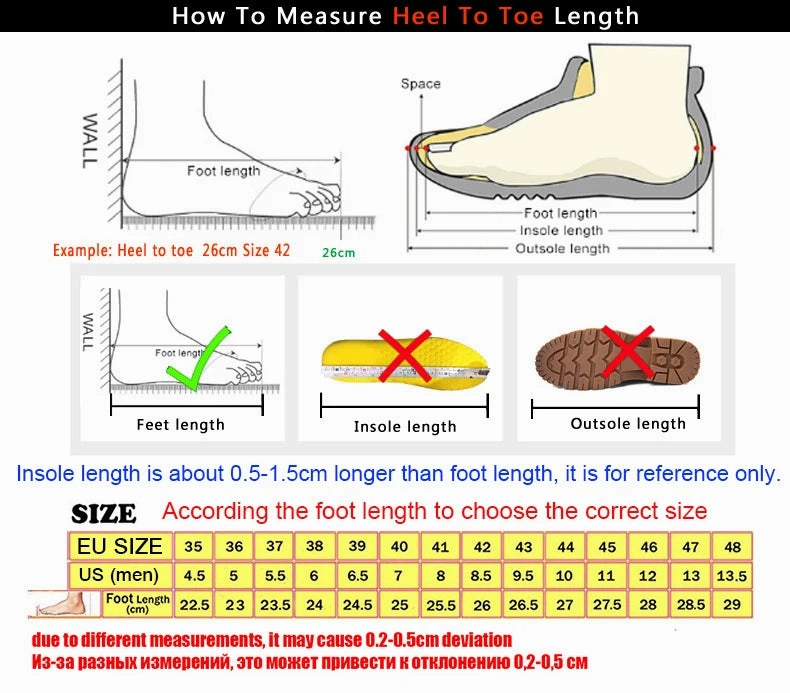 How To Measure Heel To Toe Length

WALL

Foot length

Example: Heel to toe 26cm Size 42

26cm

Space

Foot length
Insole length
Outsole length

WALL

Foot length

Feet length

Insole length

Outsole length

Insole length is about 0.5-1.5cm longer than foot length, it is for reference only.

SIZE According the foot length to choose the correct size

| EU SIZE | 35 | 36 | 37 | 38 | 39 | 40 | 41 | 42 | 43 | 44 | 45 | 46 | 47 | 48 |
|---|---|---|---|---|---|---|---|---|---|---|---|---|---|---|
| US (men) | 4.5 | 5 | 5.5 | 6 | 6.5 | 7 | 8 | 8.5 | 9.5 | 10 | 11 | 12 | 13 | 13.5 |
| Foot Length (cm) | 22.5 | 23 | 23.5 | 24 | 24.5 | 25 | 25.5 | 26 | 26.5 | 27 | 27.5 | 28 | 28.5 | 29 |

due to different measurements, it may cause 0.2-0.5cm deviation
Из-за разных измерений, это может привести к отклонению 0,2-0,5 см