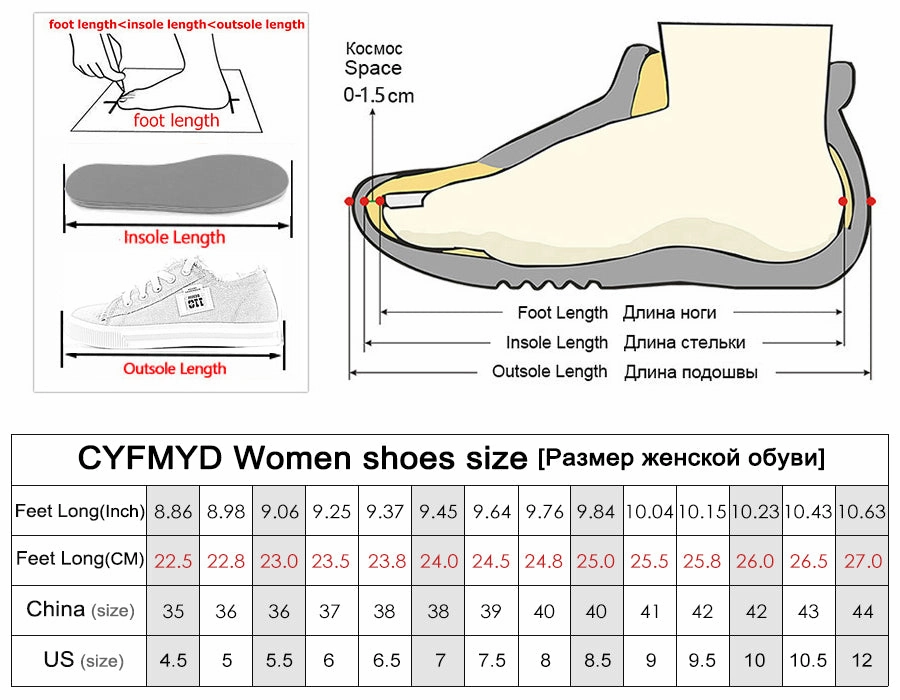 foot length<insole length<outsole length

foot length

Insole Length

Outsole Length

Космос
Space
0-1.5cm

Foot Length Длина ноги
Insole Length Длина стельки
Outsole Length Длина подошвы

CYFMYD Women shoes size [Размер женской обуви]

| Feet Long(Inch) | 8.86 | 8.98 | 9.06 | 9.25 | 9.37 | 9.45 | 9.64 | 9.76 | 9.84 | 10.04 | 10.15 | 10.23 | 10.43 | 10.63 |
|---|---|---|---|---|---|---|---|---|---|---|---|---|---|---|
| Feet Long(CM) | 22.5 | 22.8 | 23.0 | 23.5 | 23.8 | 24.0 | 24.5 | 24.8 | 25.0 | 25.5 | 25.8 | 26.0 | 26.5 | 27.0 |
| China (size) | 35 | 36 | 36 | 37 | 38 | 38 | 39 | 40 | 40 | 41 | 42 | 42 | 43 | 44 |
| US (size) | 4.5 | 5 | 5.5 | 6 | 6.5 | 7 | 7.5 | 8 | 8.5 | 9 | 9.5 | 10 | 10.5 | 12 |