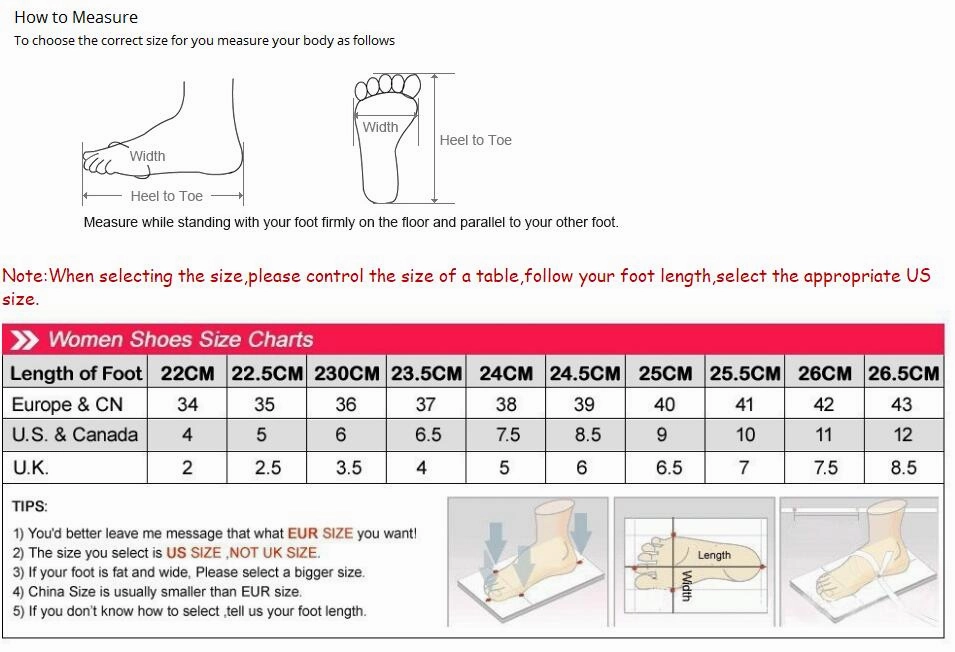 How to Measure
To choose the correct size for you measure your body as follows

Width
Heel to Toe
Width
Heel to Toe

Measure while standing with your foot firmly on the floor and parallel to your other foot.

Note:When selecting the size,please control the size of a table,follow your foot length,select the appropriate US size.

Women Shoes Size Charts

| Length of Foot | 22CM | 22.5CM | 230CM | 23.5CM | 24CM | 24.5CM | 25CM | 25.5CM | 26CM | 26.5CM |
|---|---|---|---|---|---|---|---|---|---|---|
| Europe & CN | 34 | 35 | 36 | 37 | 38 | 39 | 40 | 41 | 42 | 43 |
| U.S. & Canada | 4 | 5 | 6 | 6.5 | 7.5 | 8.5 | 9 | 10 | 11 | 12 |
| U.K. | 2 | 2.5 | 3.5 | 4 | 5 | 6 | 6.5 | 7 | 7.5 | 8.5 |

TIPS:
1) You'd better leave me message that what EUR SIZE you want!
2) The size you select is US SIZE ,NOT UK SIZE.
3) If your foot is fat and wide, Please select a bigger size.
4) China Size is usually smaller than EUR size.
5) If you don't know how to select ,tell us your foot length.

Length
Width